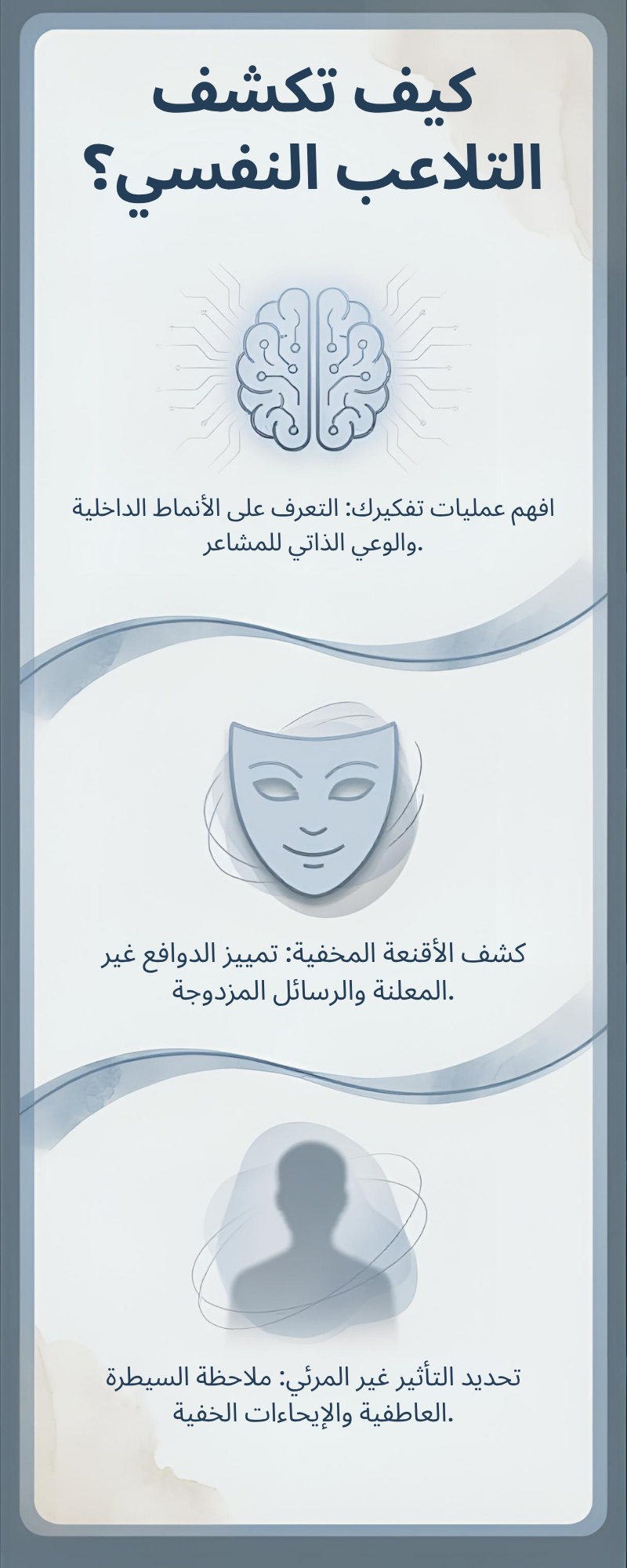 كيف تكشف التلاعب النفسي؟

افهم عمليات تفكيرك: التعرف على الأنماط الداخلية والوعي الذاتي للمشاعر.

كشف الأقنعة المخفية: تمييز الدوافع غير المعلنة والرسائل المزدوجة.

تحديد التأثير غير المرئي: ملاحظة السيطرة العاطفية والإيحاءات الخفية.