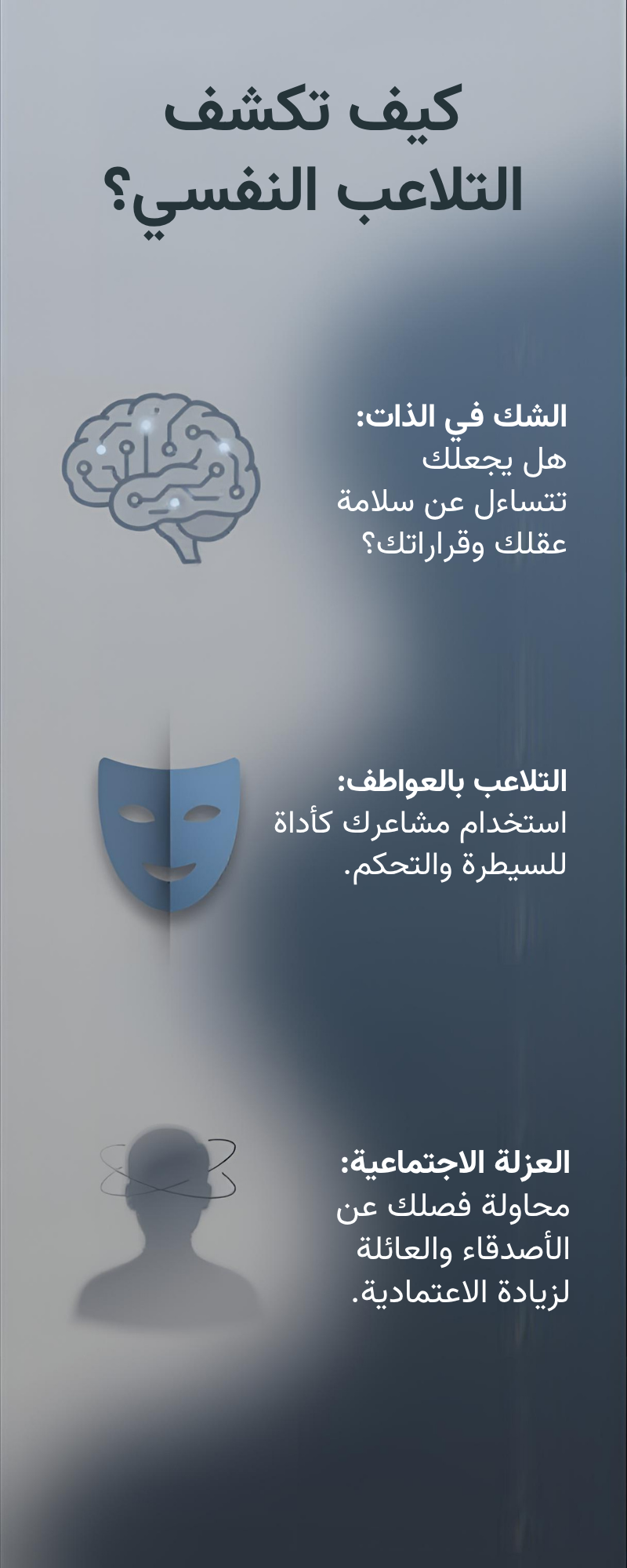 كيف تكشف التلاعب النفسي؟

الشك في الذات:
هل يجعلك تتساءل عن سلامة عقلك وقراراتك؟

التلاعب بالعواطف:
استخدام مشاعرك كأداة للسيطرة والتحكم.

العزلة الاجتماعية:
محاولة فصلك عن الأصدقاء والعائلة لزيادة الاعتمادية.